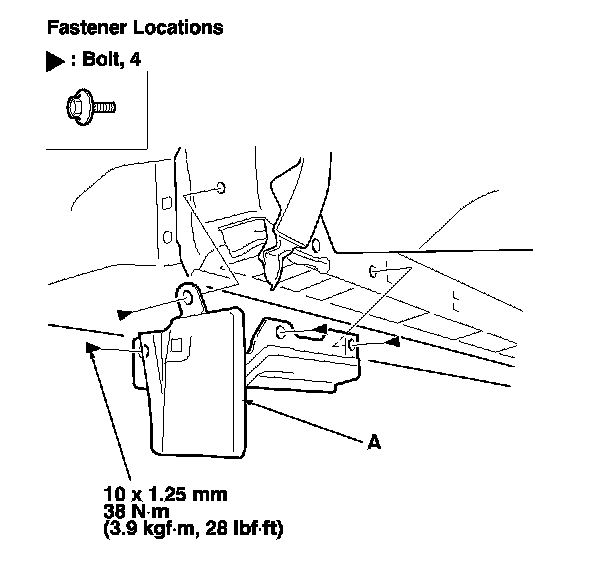 Fastener Locations

▶ : Bolt, 4

A

10 x 1.25 mm
38 N·m
(3.9 kgf·m, 28 lbf·ft)