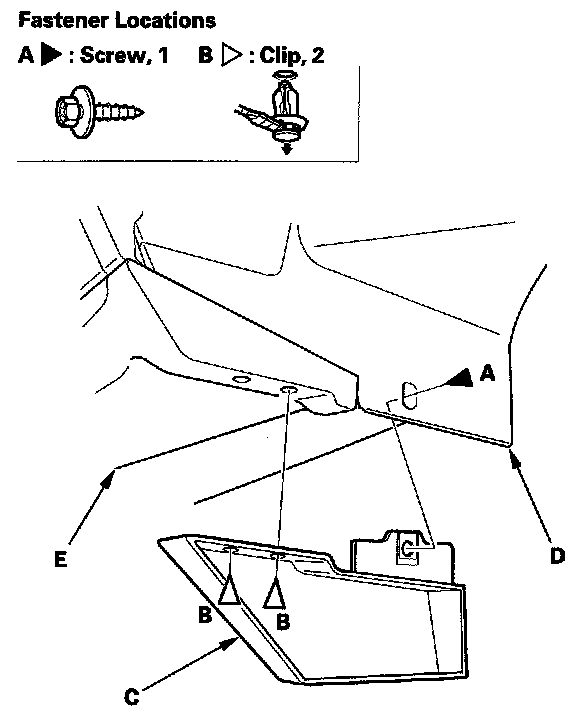 Fastener Locations

A ▶ : Screw, 1   B ▷ : Clip, 2

A

E

D

B B

C