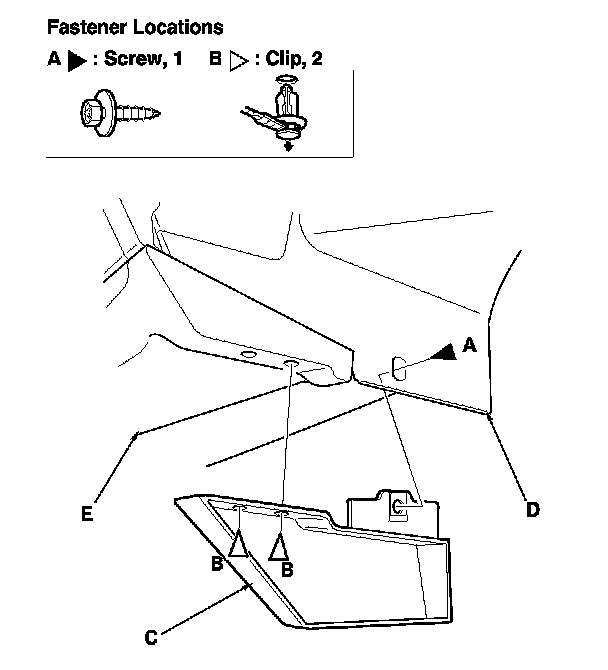 Fastener Locations

A ▶ : Screw, 1   B ▷ : Clip, 2

A

E

D

B

B

C