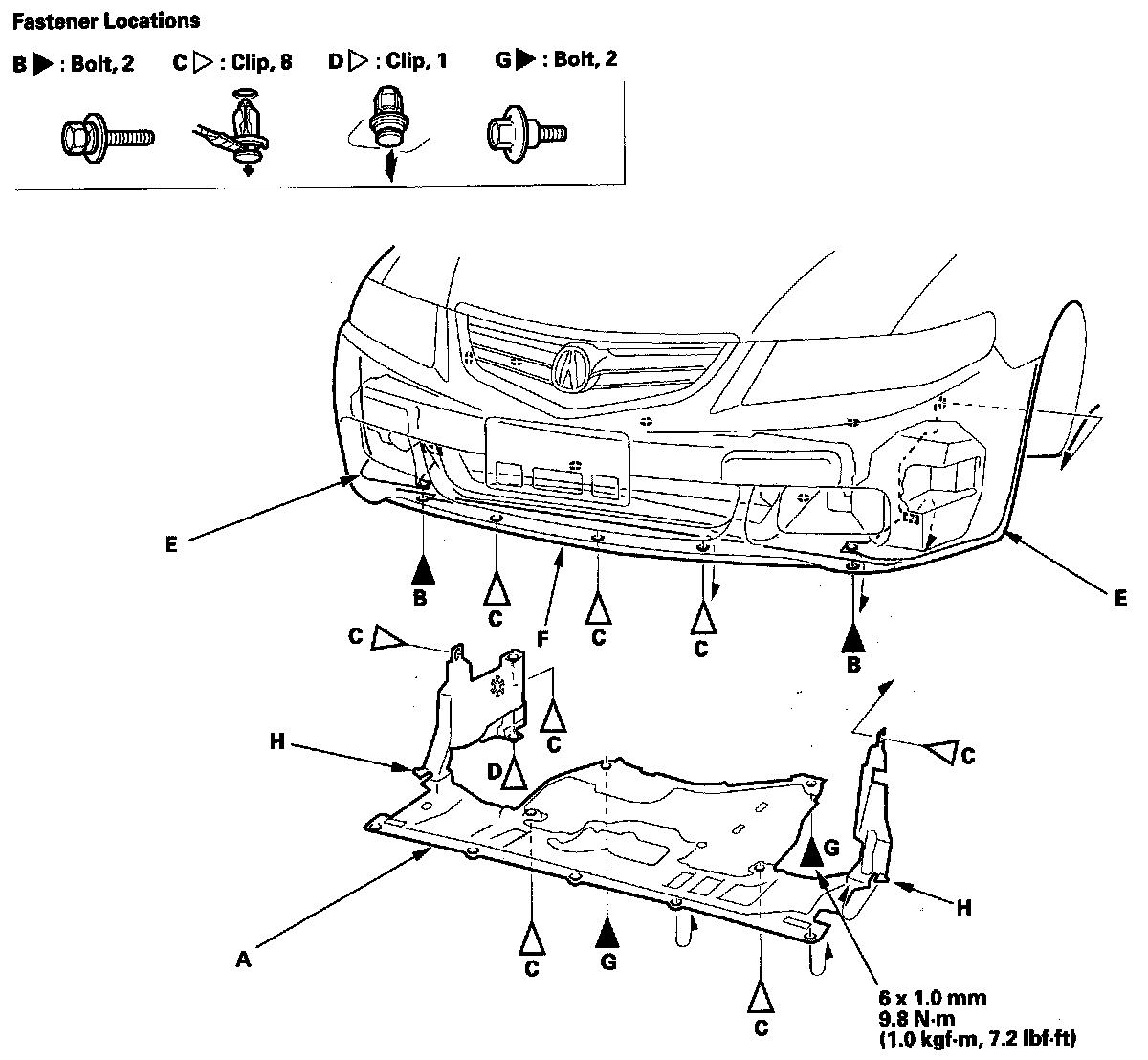 Fastener Locations

B ▶ : Bolt, 2 C ▷ : Clip, 8 D ▷ : Clip, 1 G ▶ : Bolt, 2

E

B

C

F

C

C

B

E

C

C

H

D

C

G

H

A

C

G

C

6 x 1.0 mm
9.8 N·m
(1.0 kgf·m, 7.2 lbf·ft)