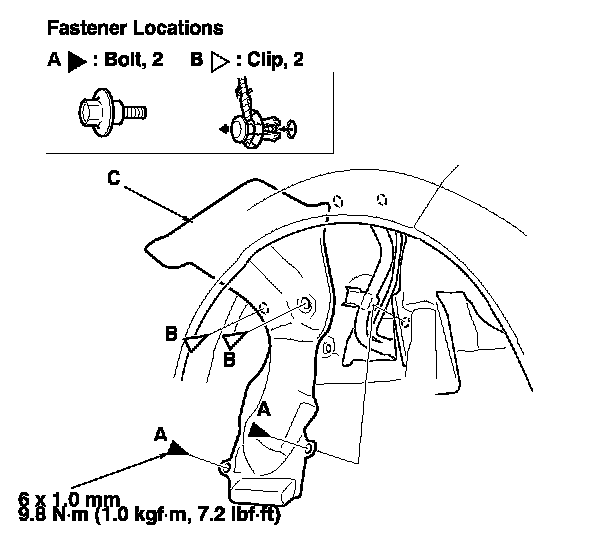 Fastener Locations

A ▶ : Bolt, 2    B ▷ : Clip, 2

C

B

B

A

A

6 x 1.0 mm
9.8 N·m (1.0 kgf·m, 7.2 lbf·ft)