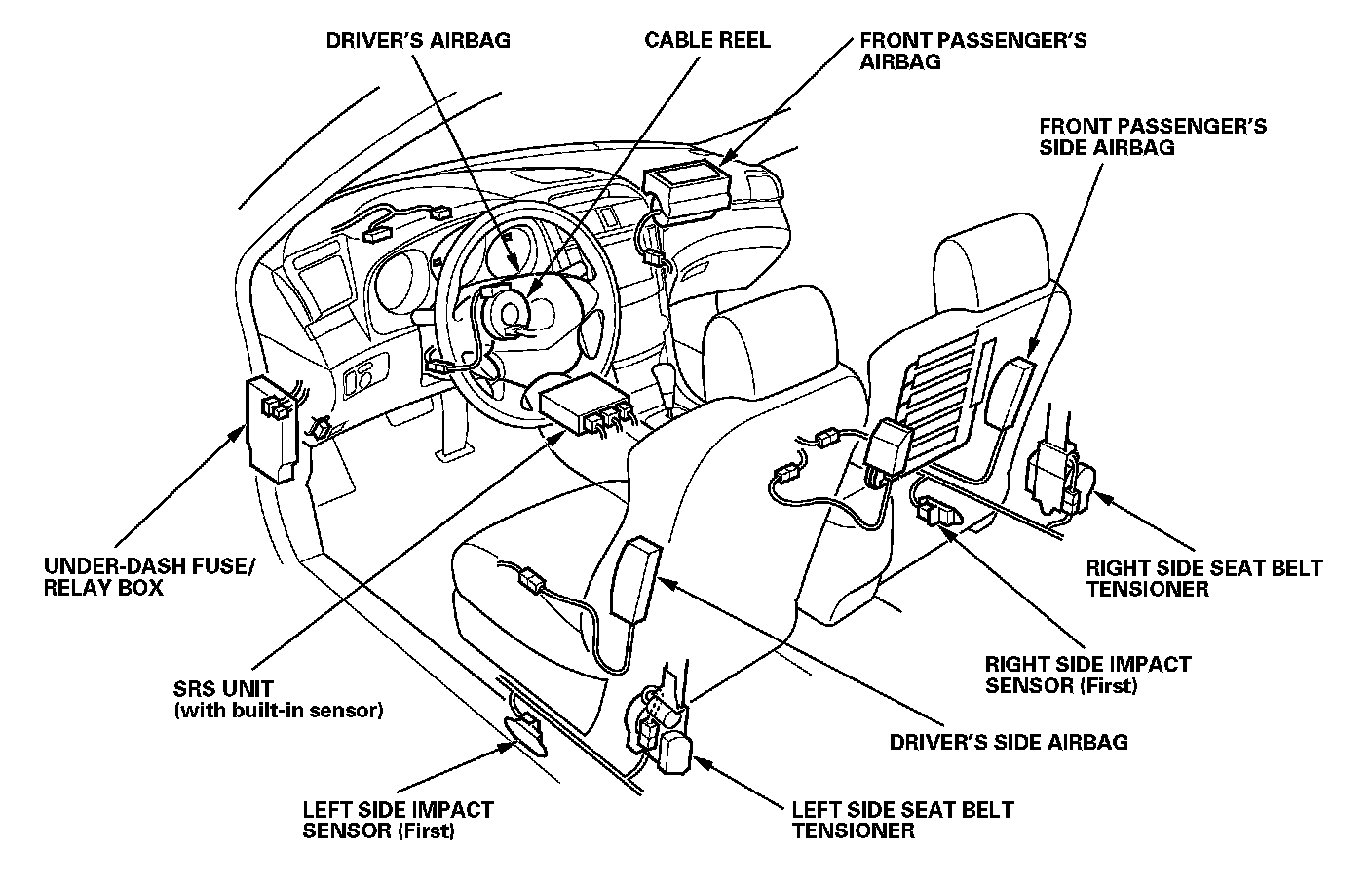 DRIVER'S AIRBAG

CABLE REEL

FRONT PASSENGER'S AIRBAG

FRONT PASSENGER'S SIDE AIRBAG

UNDER-DASH FUSE/ RELAY BOX

RIGHT SIDE SEAT BELT TENSIONER

RIGHT SIDE IMPACT SENSOR (First)

SRS UNIT (with built-in sensor)

DRIVER'S SIDE AIRBAG

LEFT SIDE IMPACT SENSOR (First)

LEFT SIDE SEAT BELT TENSIONER