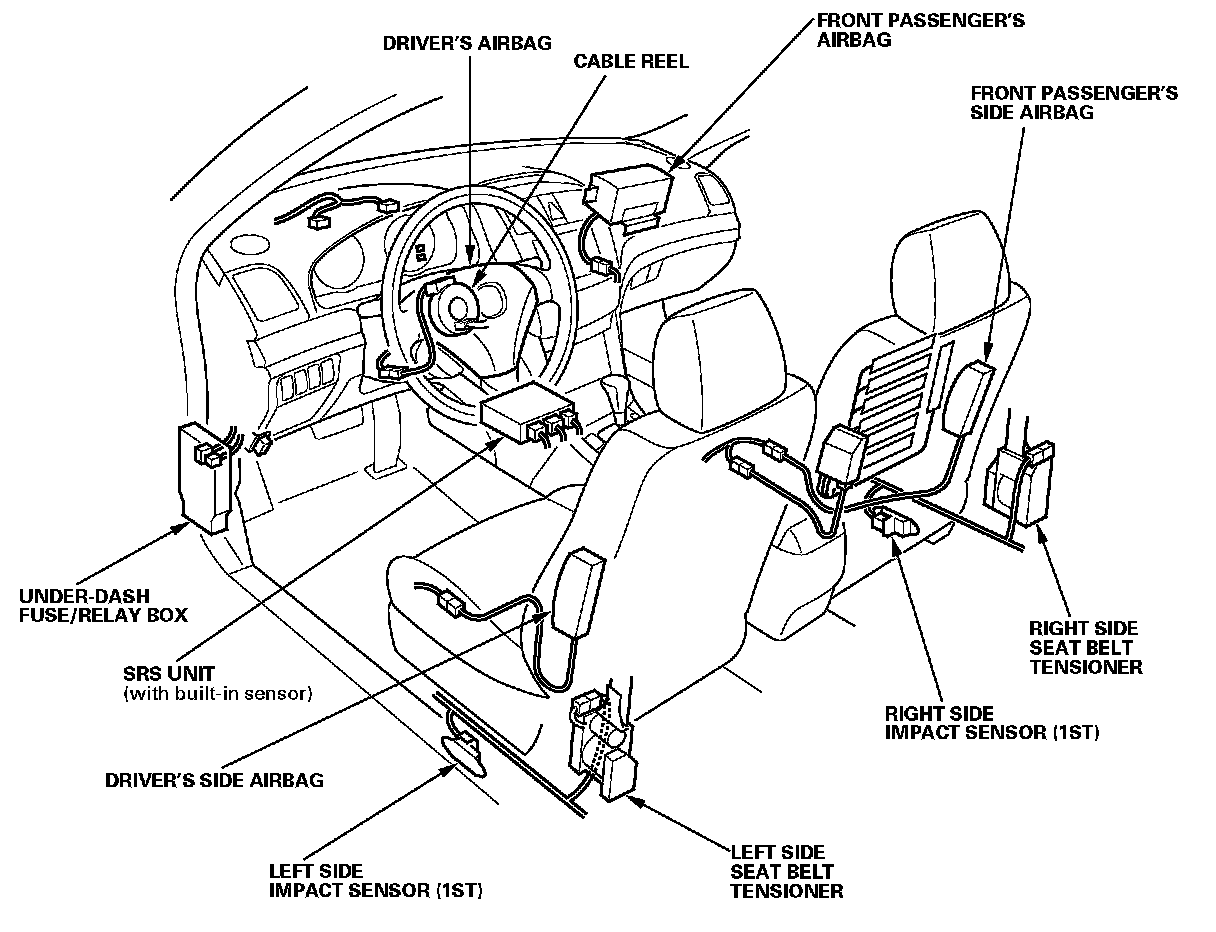 DRIVER'S AIRBAG

CABLE REEL

FRONT PASSENGER'S AIRBAG

FRONT PASSENGER'S SIDE AIRBAG

UNDER-DASH FUSE/RELAY BOX

SRS UNIT
(with built-in sensor)

DRIVER'S SIDE AIRBAG

LEFT SIDE IMPACT SENSOR (1ST)

LEFT SIDE SEAT BELT TENSIONER

RIGHT SIDE IMPACT SENSOR (1ST)

RIGHT SIDE SEAT BELT TENSIONER