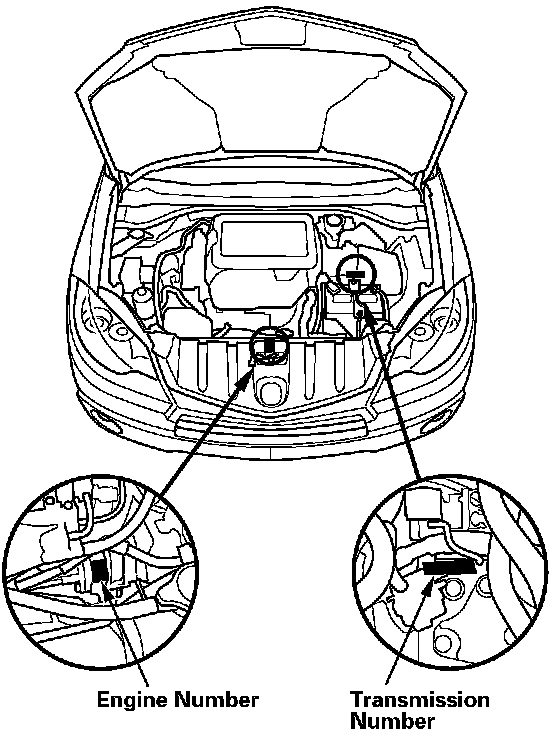 Engine Number

Transmission Number