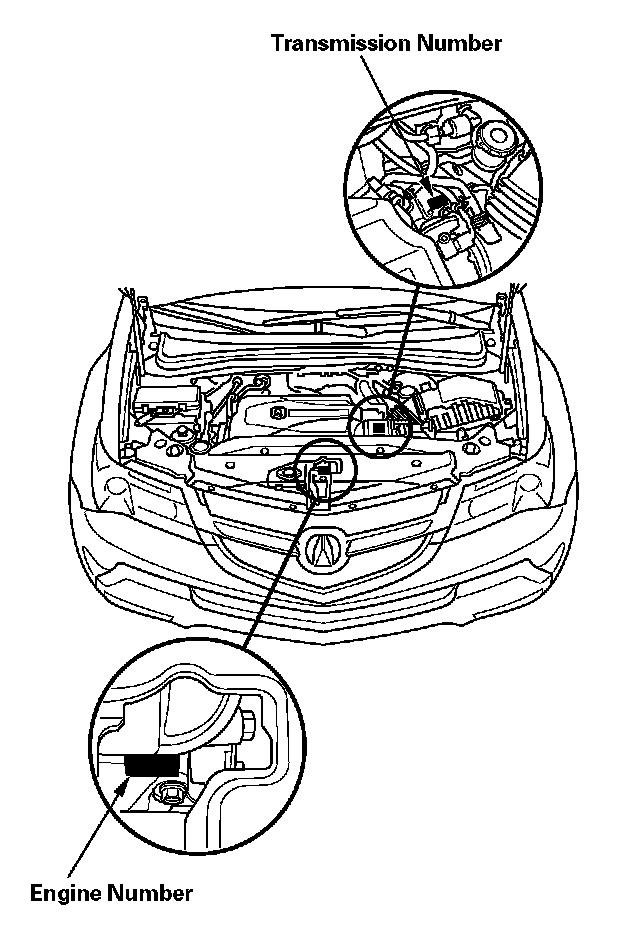 Transmission Number

Engine Number