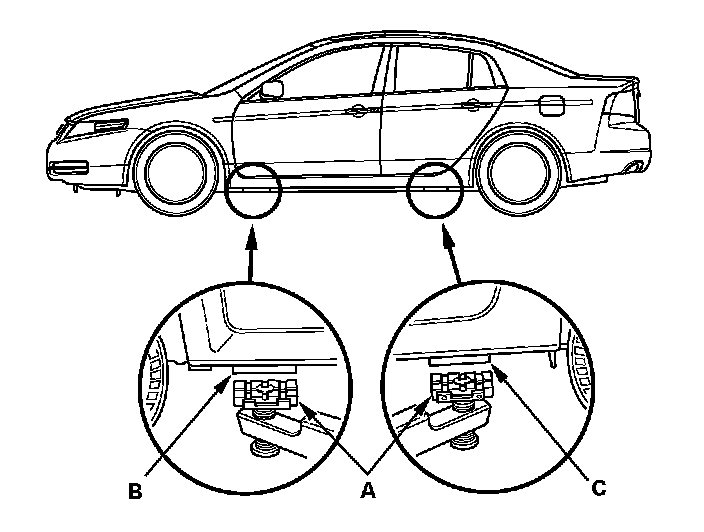 B
A
C