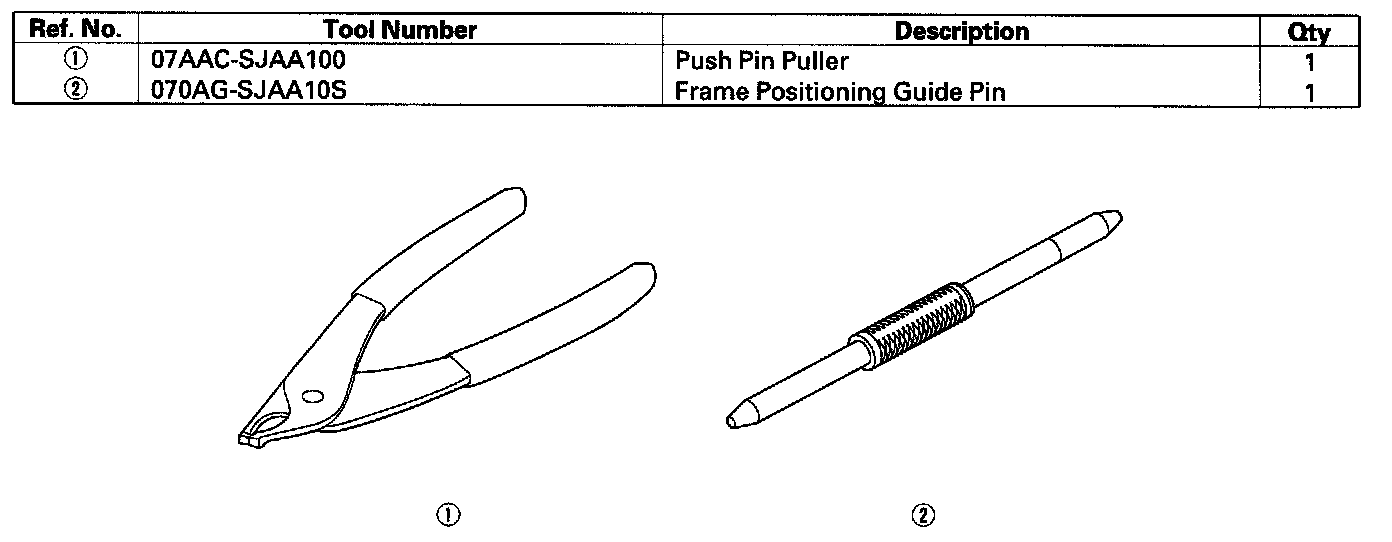 | Ref. No. | Tool Number | Description | Qty |
|---|---|---|---|
| ① | 07AAC-SJAA100 | Push Pin Puller | 1 |
| ② | 070AG-SJAA10S | Frame Positioning Guide Pin | 1 |

①

②