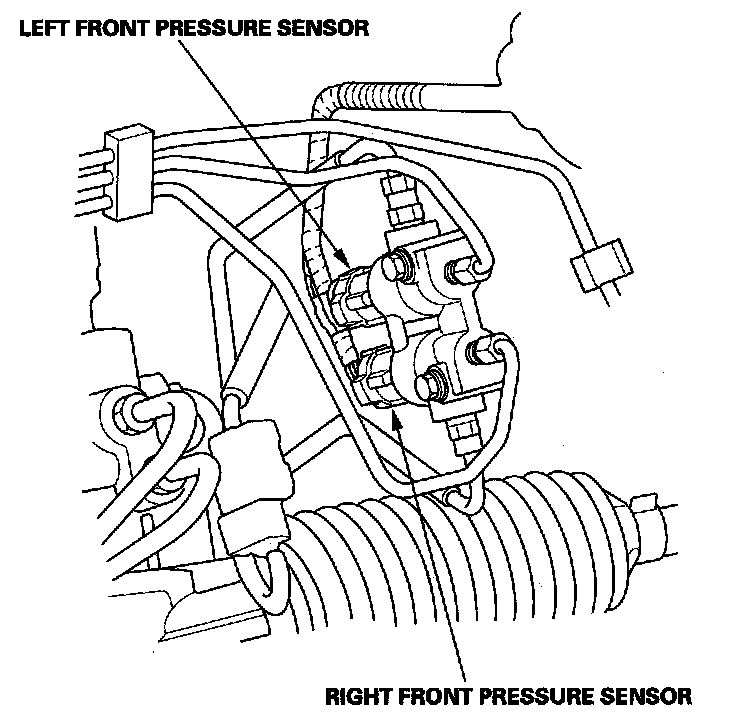 LEFT FRONT PRESSURE SENSOR

RIGHT FRONT PRESSURE SENSOR