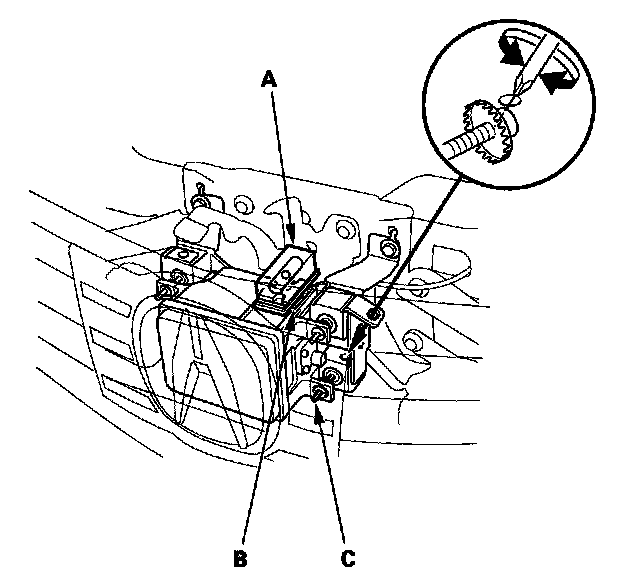 A

B

C