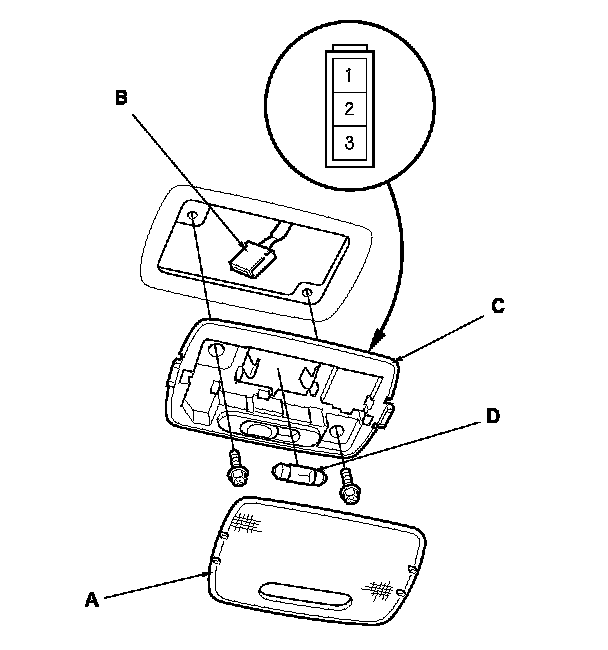 1
2
3
B
C
D
A