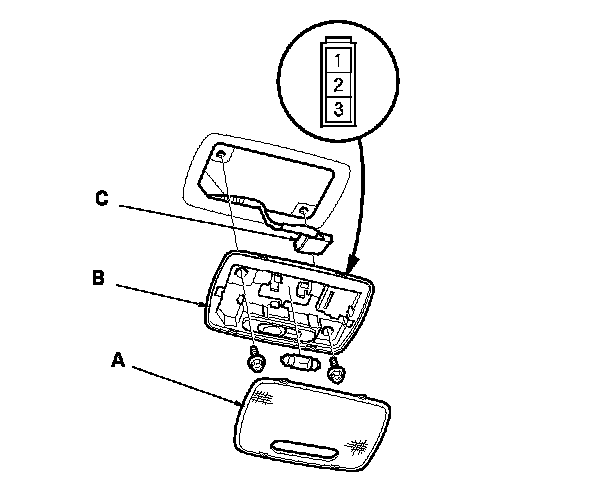 1
2
3
C
B
A