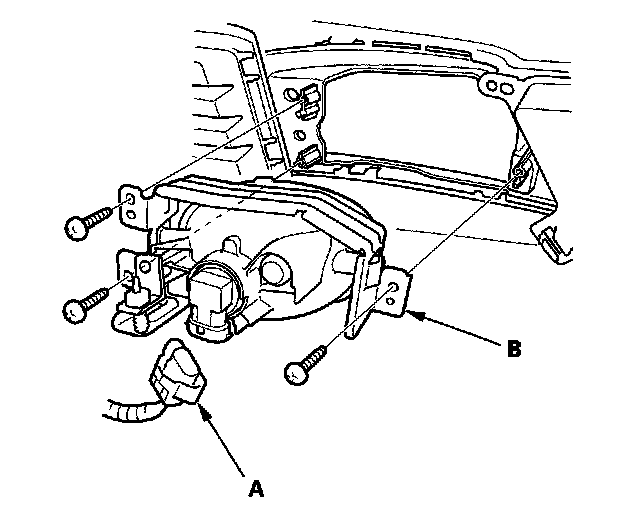 B

A