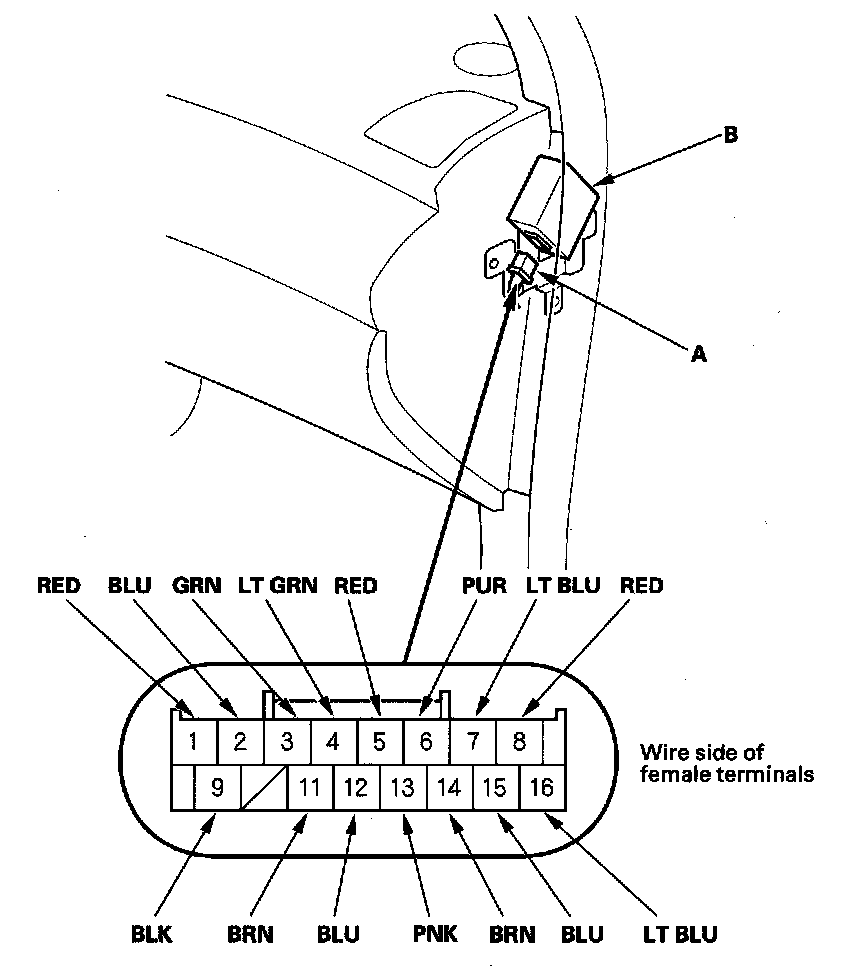 B

A

RED BLU GRN LT GRN RED PUR LT BLU RED

1 2 3 4 5 6 7 8

9 11 12 13 14 15 16

Wire side of female terminals

BLK BRN BLU PNK BRN BLU LT BLU