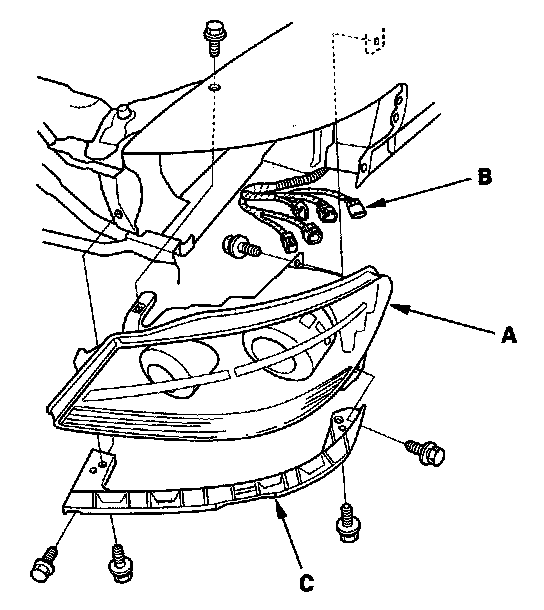 B

A

C