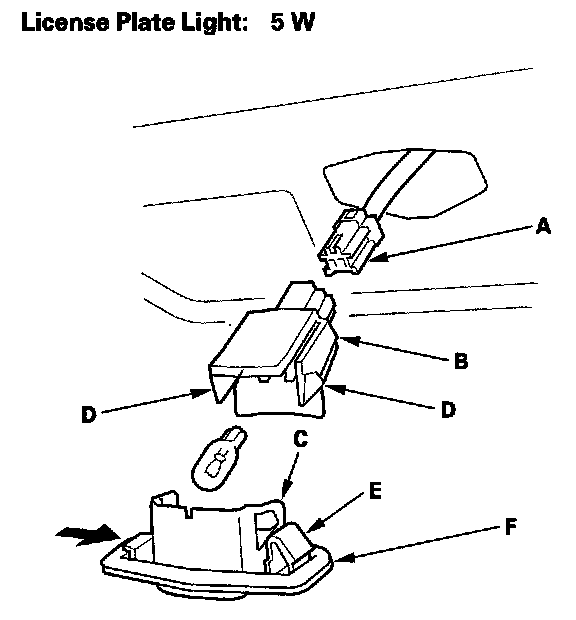 License Plate Light: 5 W

A

B

D

D

C

E

F