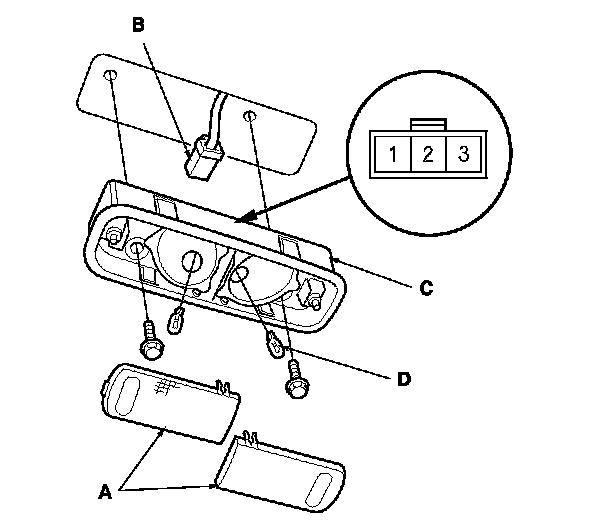 B
1 2 3
C
D
A