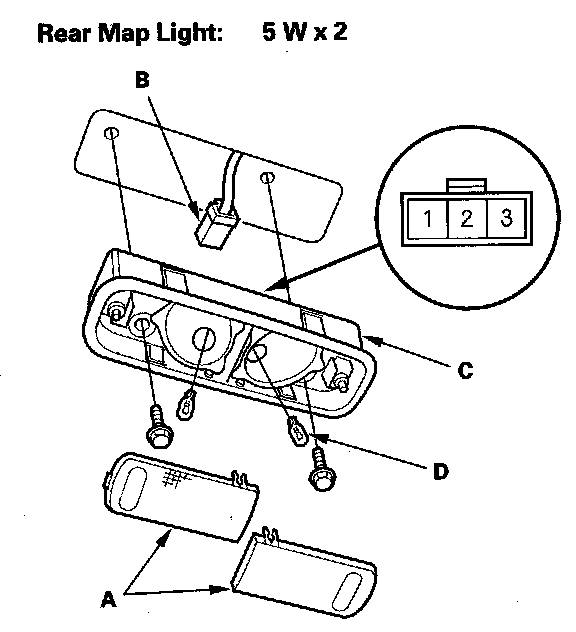 Rear Map Light: 5 W x 2

B

1 2 3

C

D

A