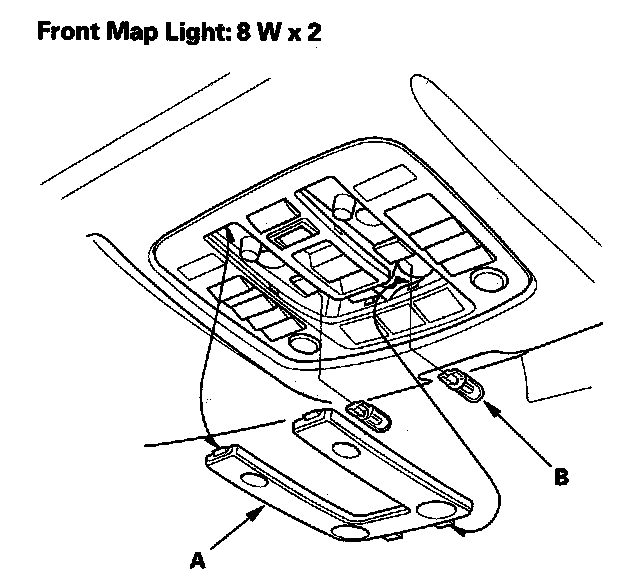 Front Map Light: 8 W x 2

B

A