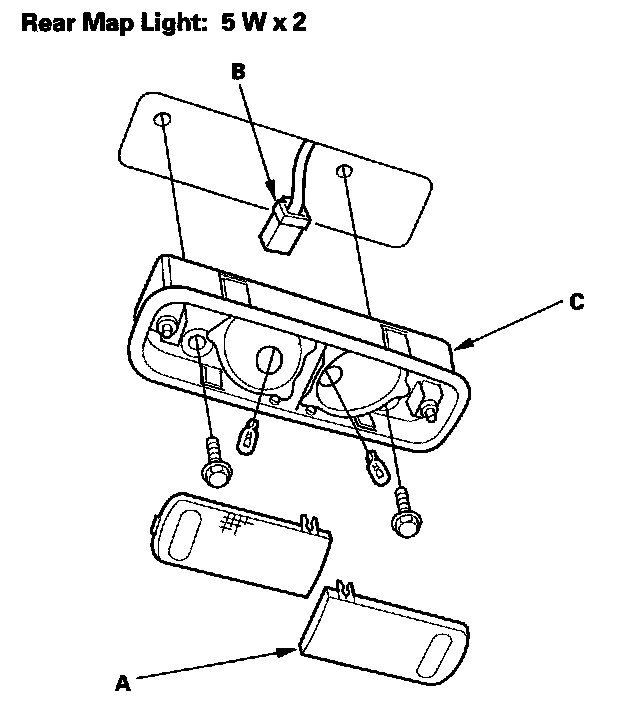 Rear Map Light: 5 W x 2

B

C

A