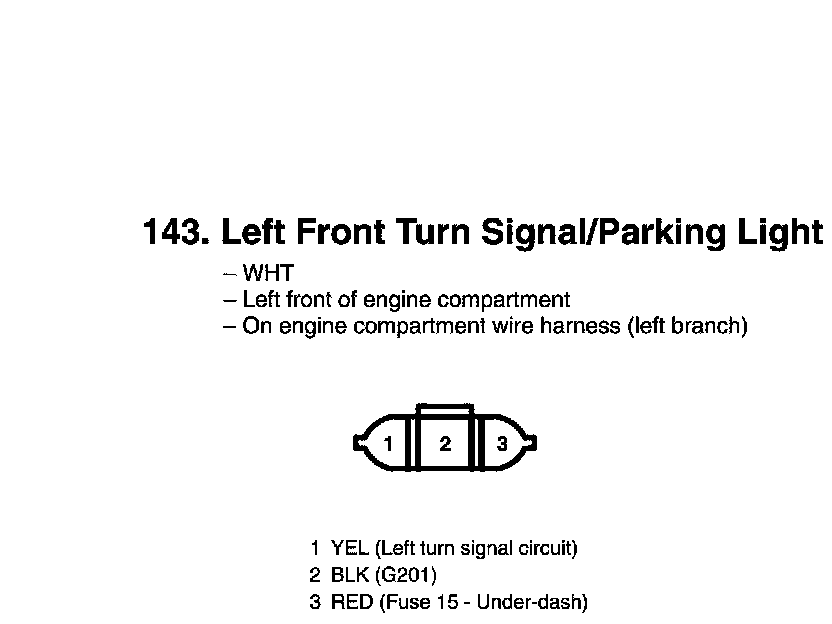 143. Left Front Turn Signal/Parking Light

– WHT
– Left front of engine compartment
– On engine compartment wire harness (left branch)

1 2 3

1 YEL (Left turn signal circuit)
2 BLK (G201)
3 RED (Fuse 15 - Under-dash)