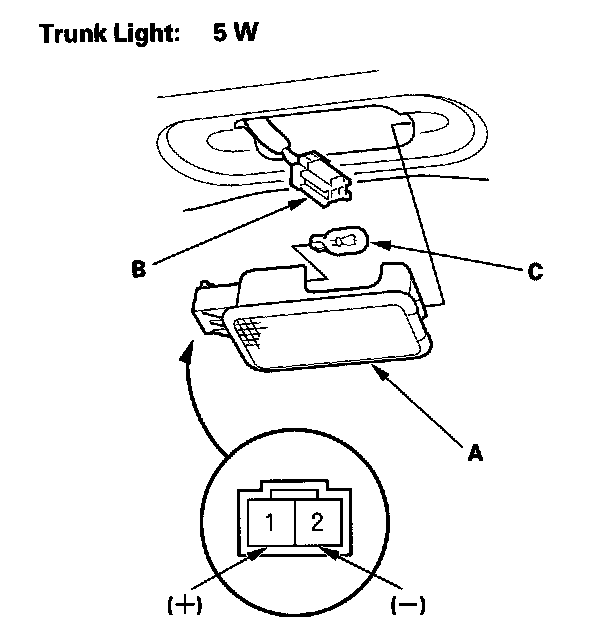 Trunk Light: 5 W

B

C

A

1 2

(+) (−)