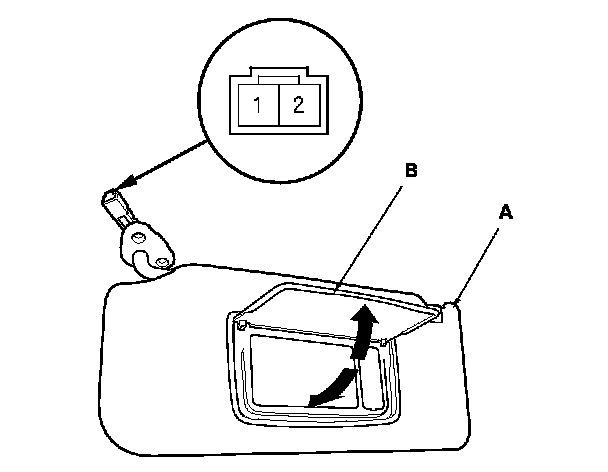 1 2

B

A