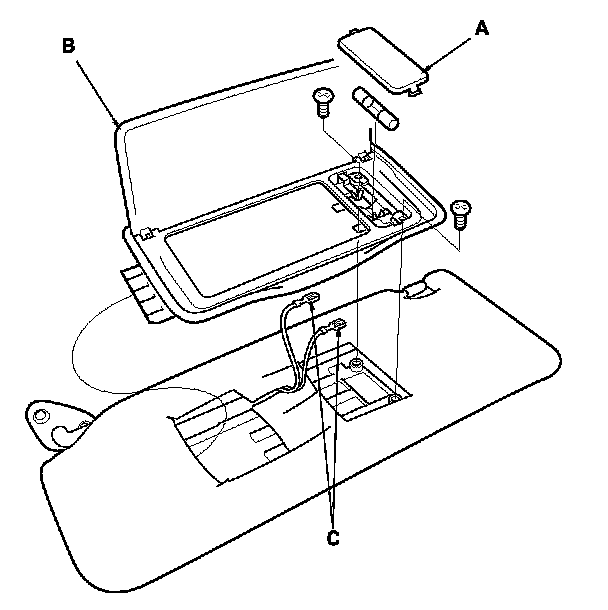 B
A
C