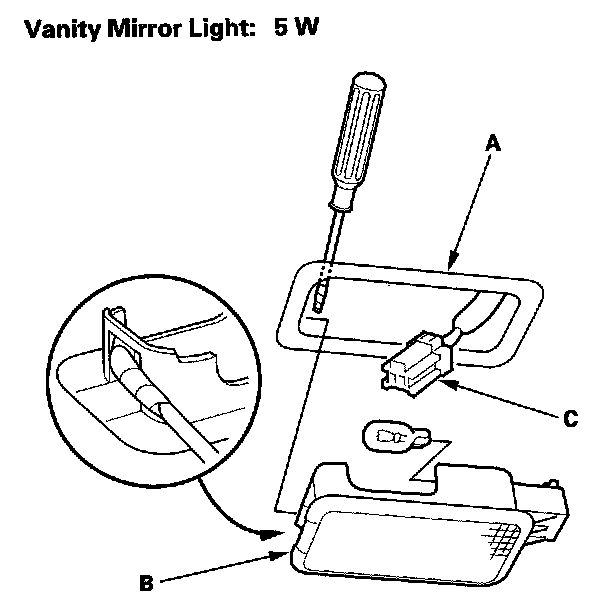 Vanity Mirror Light: 5 W

A

C

B