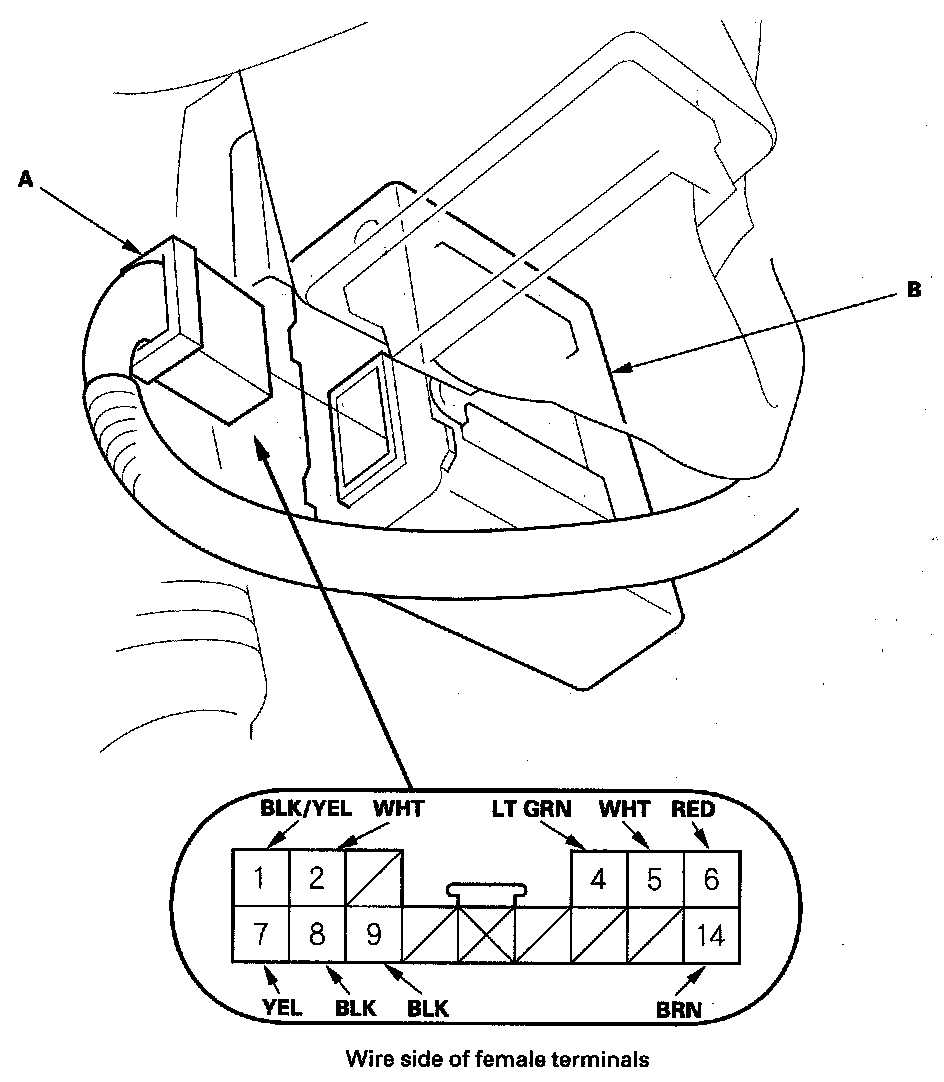 A

B

BLK/YEL WHT LT GRN WHT RED

1 2 4 5 6

7 8 9 14

YEL BLK BLK BRN

Wire side of female terminals