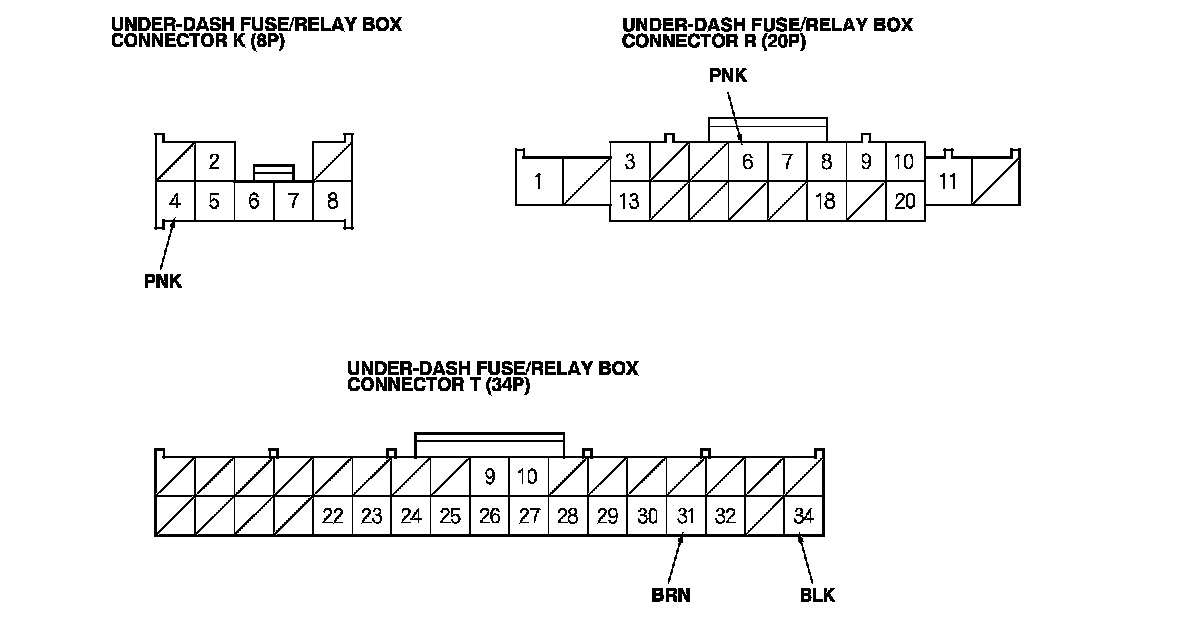 UNDER-DASH FUSE/RELAY BOX
CONNECTOR K (8P)

2
4 5 6 7 8

PNK

UNDER-DASH FUSE/RELAY BOX
CONNECTOR R (20P)

PNK

1 3 6 7 8 9 10 11
13 18 20

UNDER-DASH FUSE/RELAY BOX
CONNECTOR T (34P)

9 10
22 23 24 25 26 27 28 29 30 31 32 34

BRN BLK