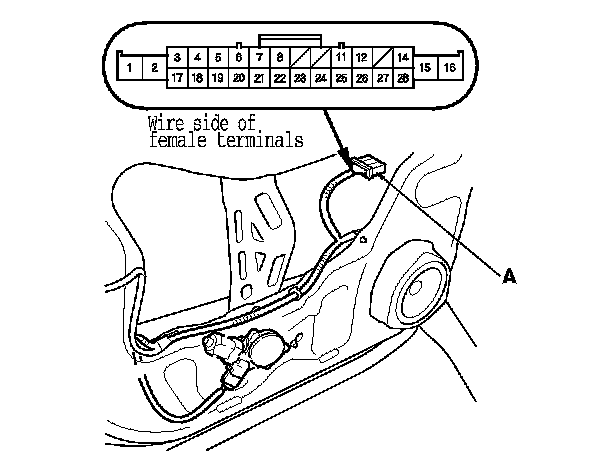 1 2 3 4 5 6 7 8 11 12 14 15 16
17 18 19 20 21 22 23 24 25 26 27 28

Wire side of female terminals

A