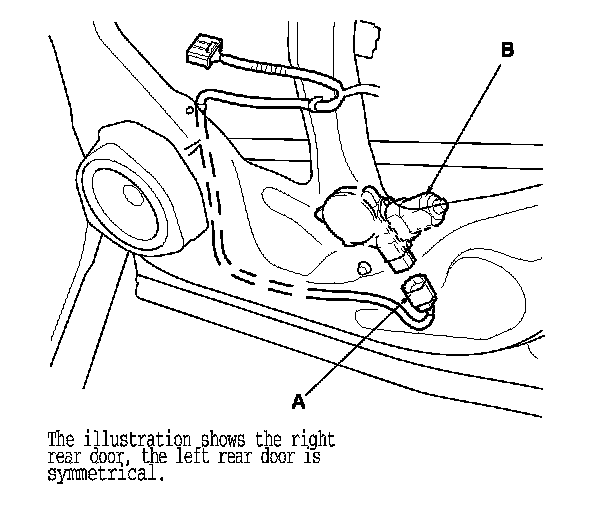 B

A

The illustration shows the right rear door, the left rear door is symmetrical.