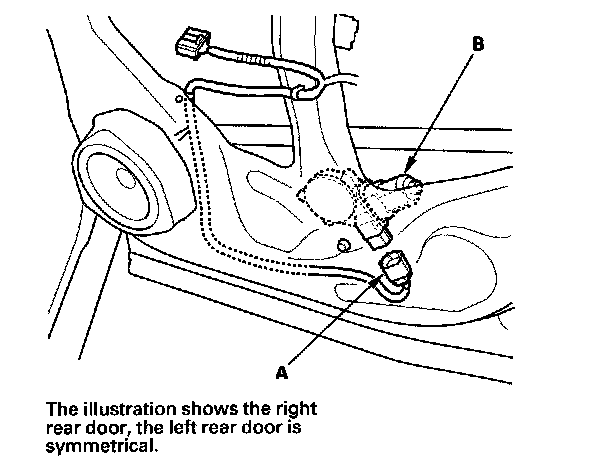 B

A

The illustration shows the right rear door, the left rear door is symmetrical.