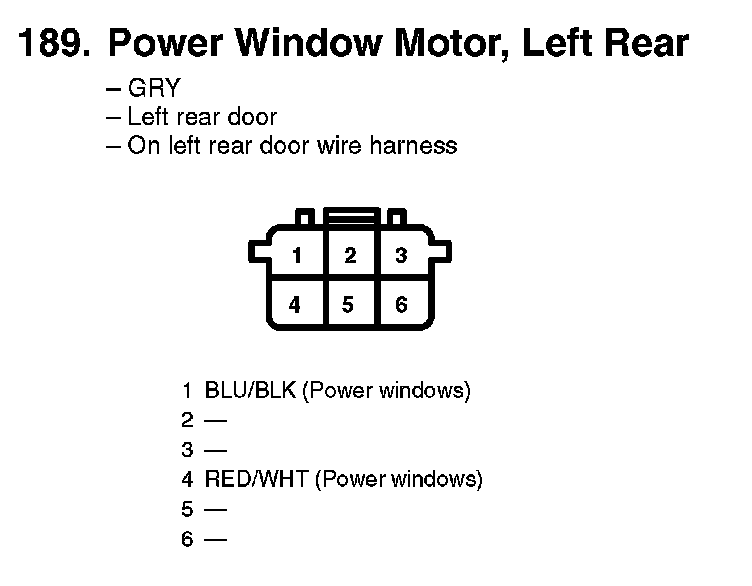 189. Power Window Motor, Left Rear

– GRY
– Left rear door
– On left rear door wire harness

1 2 3
4 5 6

1 BLU/BLK (Power windows)
2 —
3 —
4 RED/WHT (Power windows)
5 —
6 —