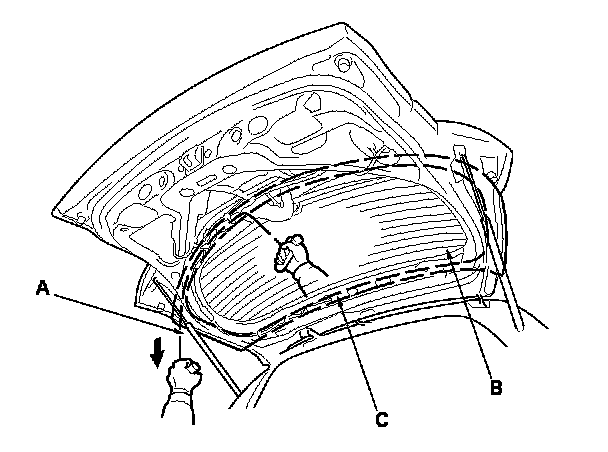 A
B
C