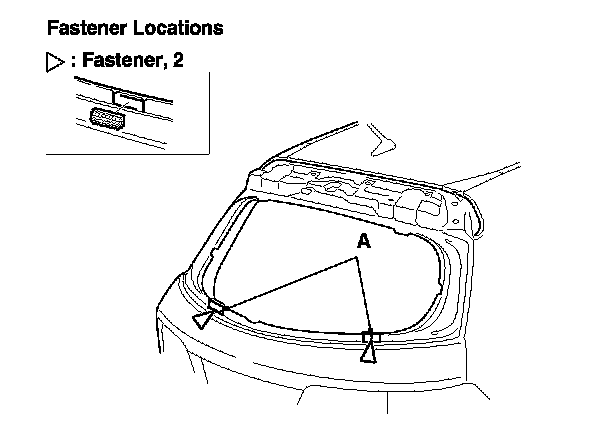 Fastener Locations

▷ : Fastener, 2

A