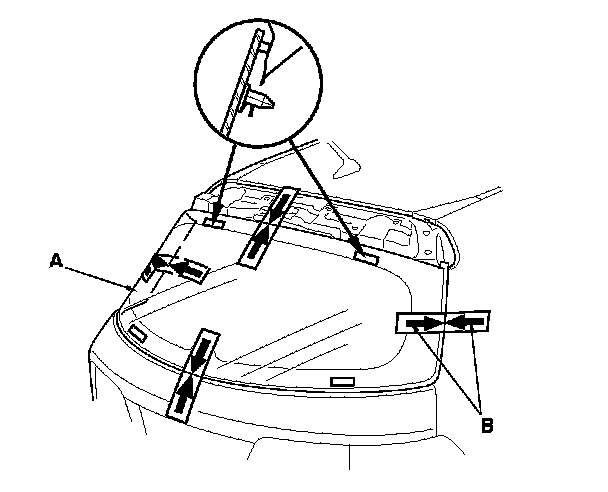 A

B