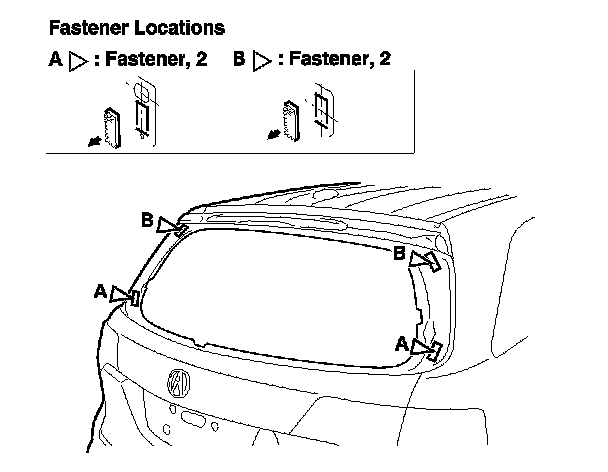 Fastener Locations

A ▷ : Fastener, 2    B ▷ : Fastener, 2

B

B

A

A