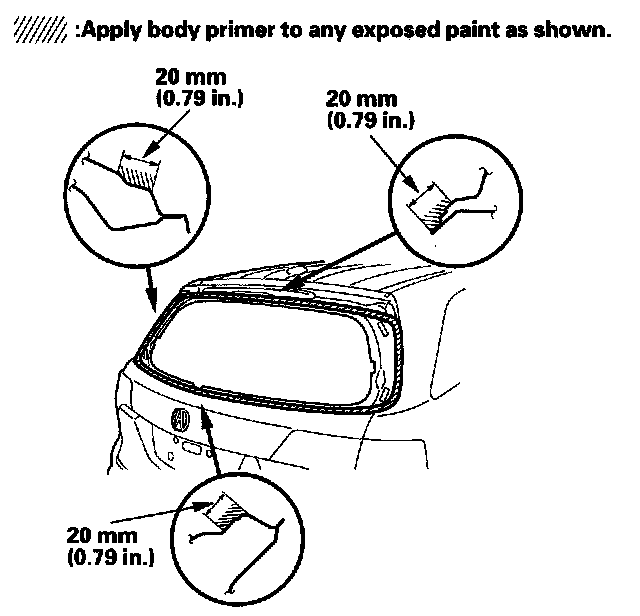 :Apply body primer to any exposed paint as shown.

20 mm
(0.79 in.)

20 mm
(0.79 in.)

20 mm
(0.79 in.)