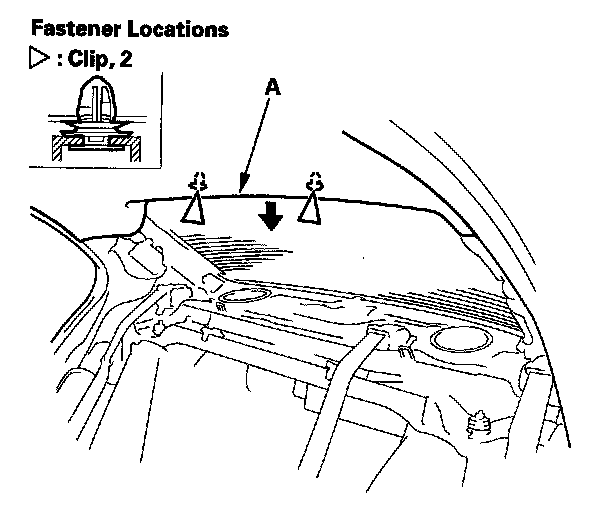 Fastener Locations
▷ : Clip, 2

A