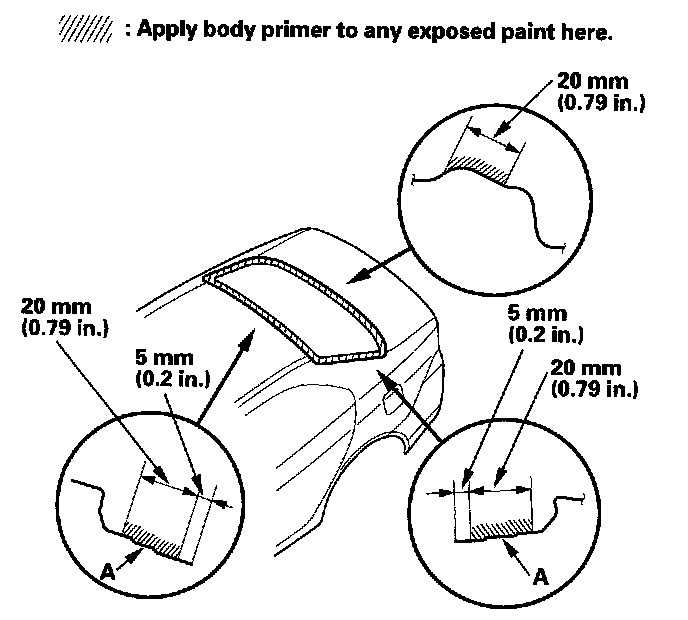 : Apply body primer to any exposed paint here.

20 mm
(0.79 in.)

20 mm
(0.79 in.)

5 mm
(0.2 in.)

5 mm
(0.2 in.)

20 mm
(0.79 in.)

A

A