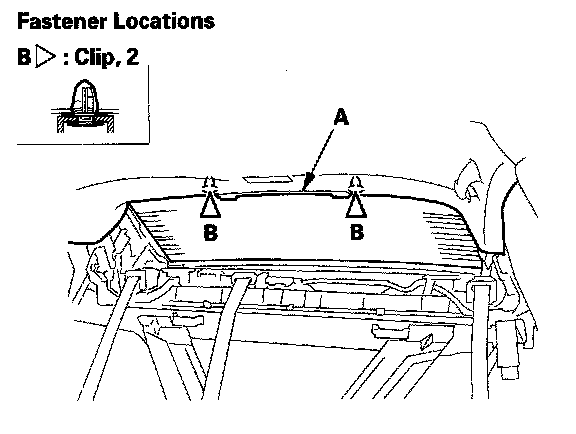 Fastener Locations

B ▷ : Clip, 2

A

B

B