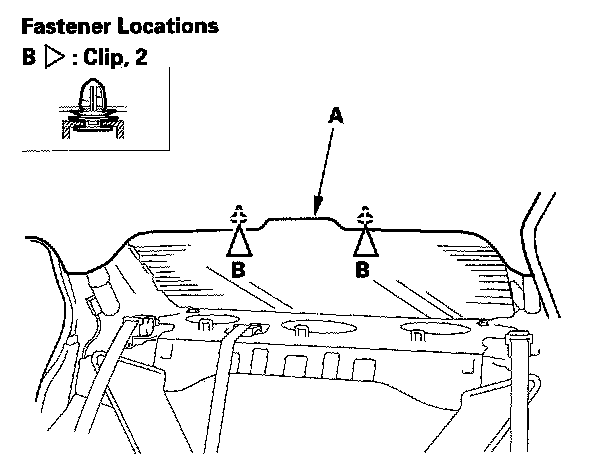 Fastener Locations
B ▷ : Clip, 2

A

B

B