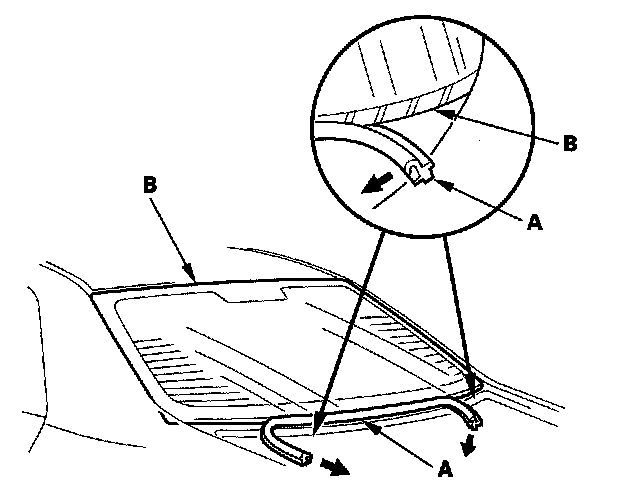 B
A
B
A