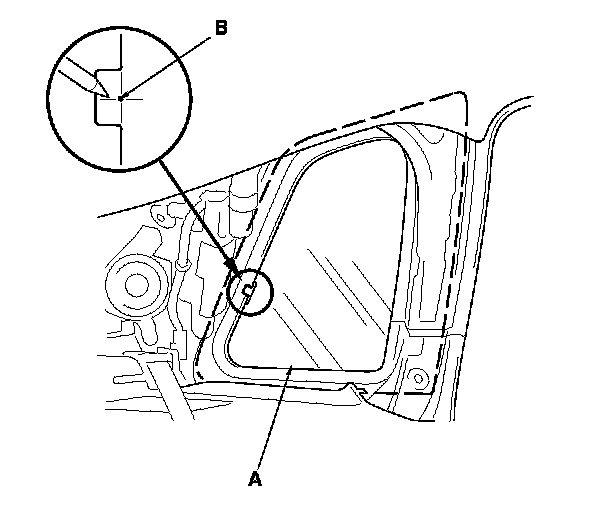 B

A