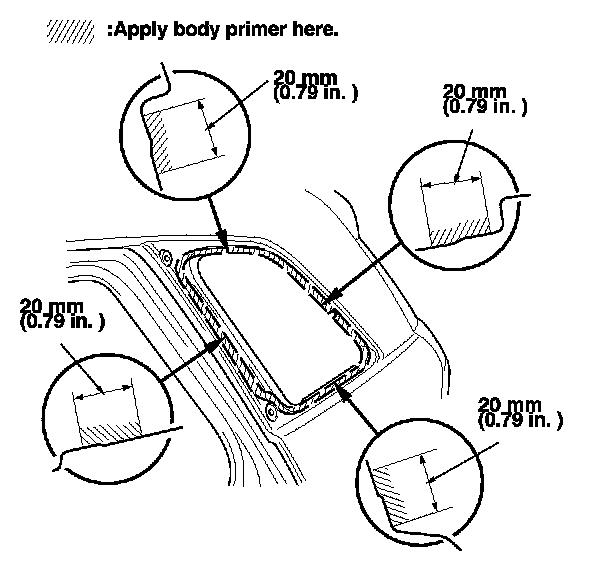 :Apply body primer here.

20 mm
(0.79 in. )

20 mm
(0.79 in. )

20 mm
(0.79 in. )

20 mm
(0.79 in. )