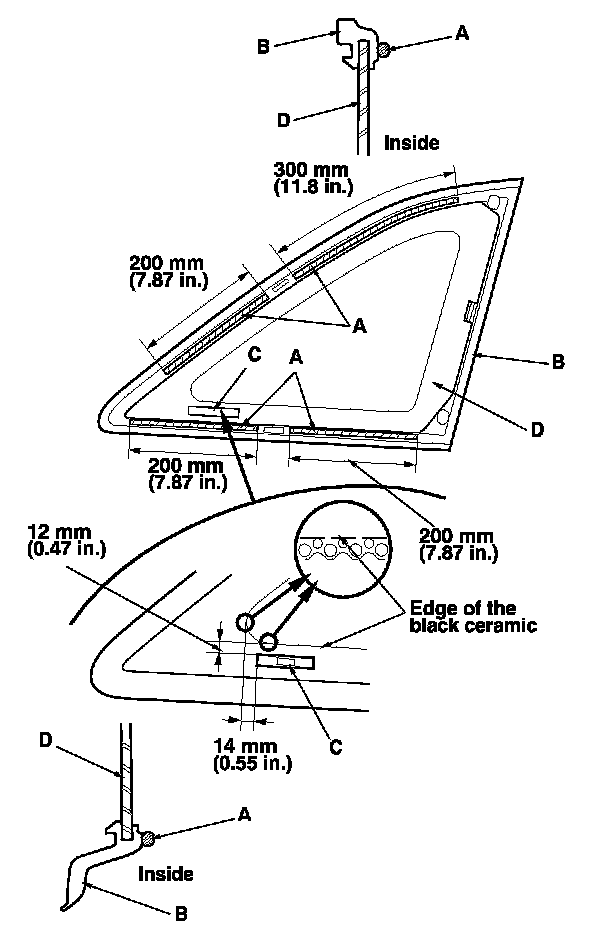 B
A
D
Inside
300 mm (11.8 in.)
200 mm (7.87 in.)
A
C
A
B
D
200 mm (7.87 in.)
200 mm (7.87 in.)
12 mm (0.47 in.)
Edge of the black ceramic
14 mm (0.55 in.)
C
D
A
Inside
B