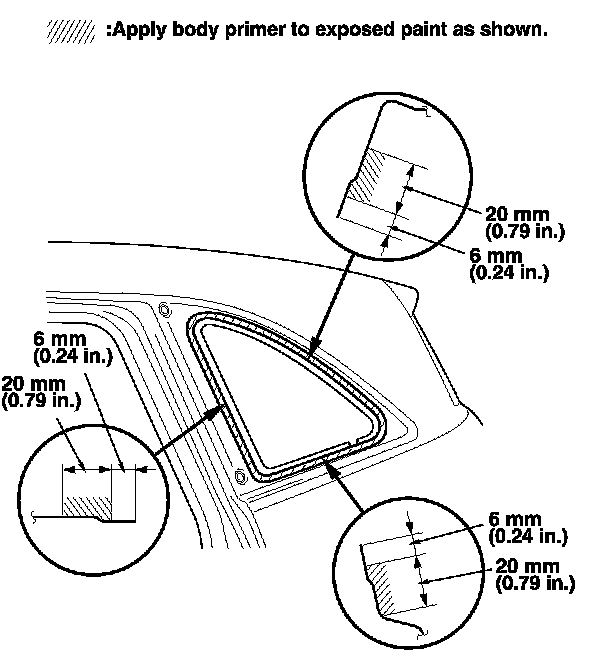 :Apply body primer to exposed paint as shown.

20 mm
(0.79 in.)
6 mm
(0.24 in.)

6 mm
(0.24 in.)
20 mm
(0.79 in.)

6 mm
(0.24 in.)
20 mm
(0.79 in.)