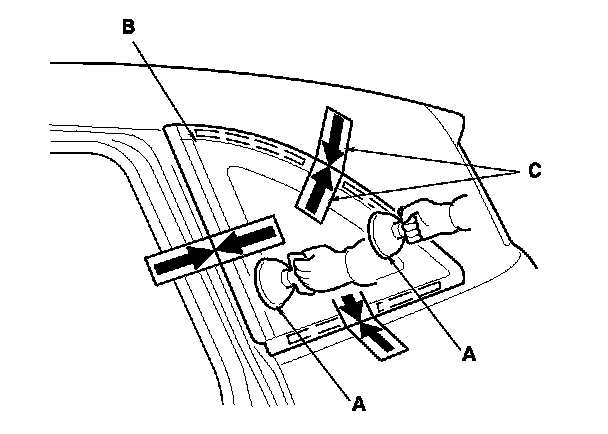 B

C

A

A