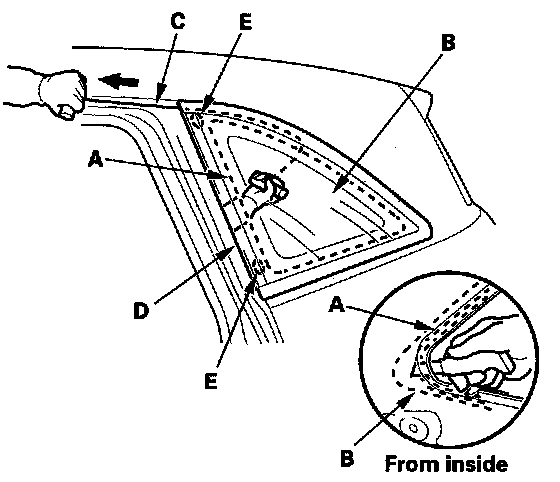 C
E
B
A
D
E
A
B
From inside